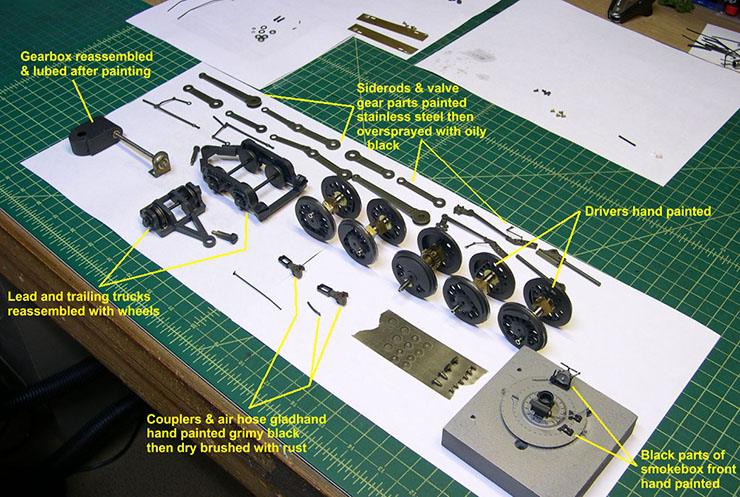 Gearbox reassembled & lubed after painting

Siderods & valve gear parts painted stainless steel then oversprayed with oily black

Drivers hand painted

Lead and trailing trucks reassembled with wheels

Couplers & air hose gladhand hand painted grimy black then dry brushed with rust

Black parts of smokebox front hand painted